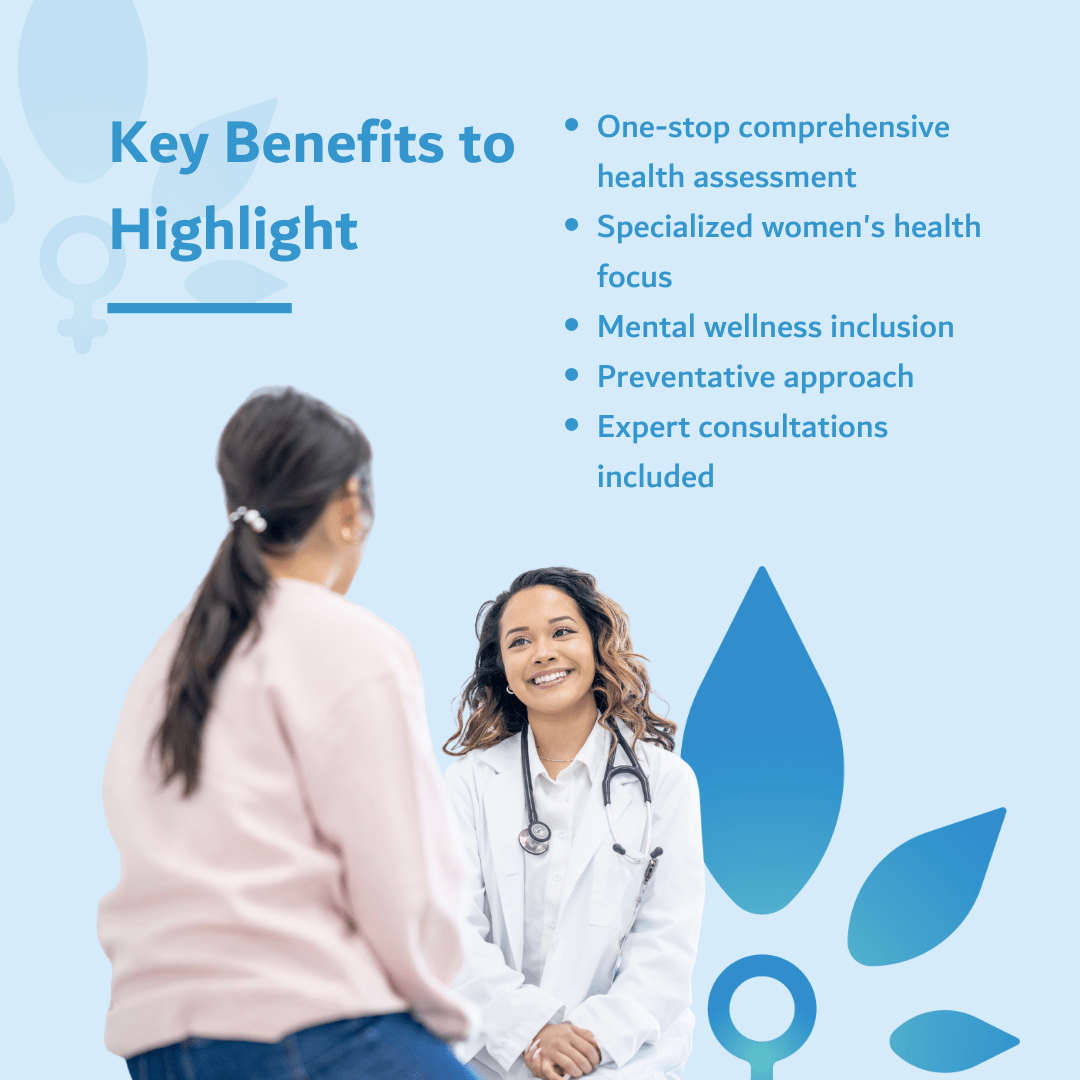 Key Benefits to Highlight

- One-stop comprehensive health assessment
- Specialized women's health focus
- Mental wellness inclusion
- Preventative approach
- Expert consultations included